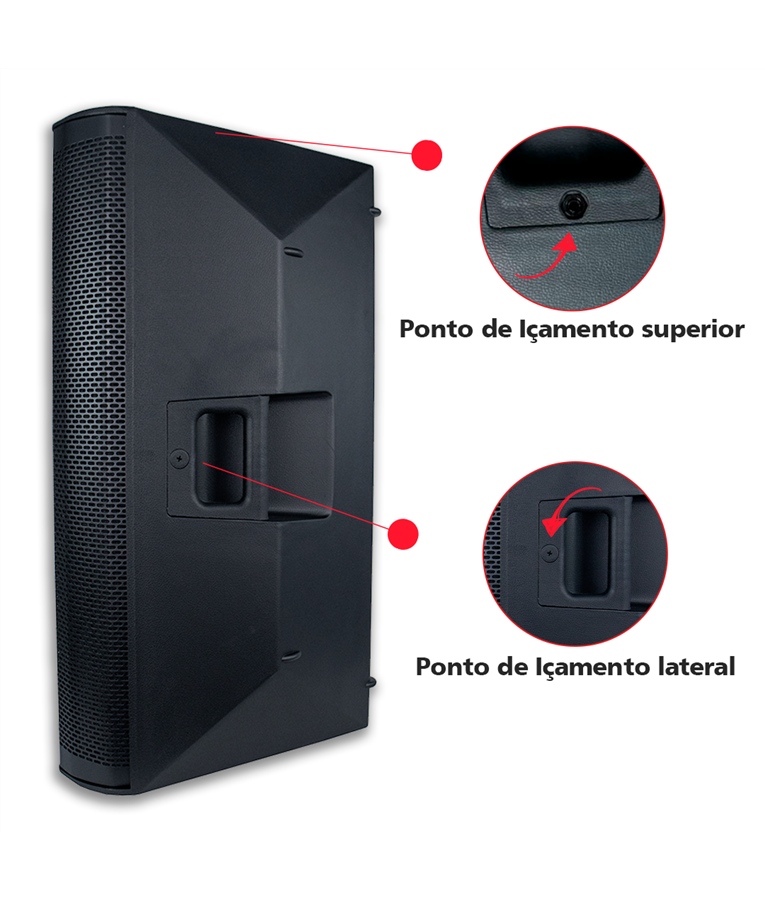 Ponto de Içamento superior

Ponto de Içamento lateral